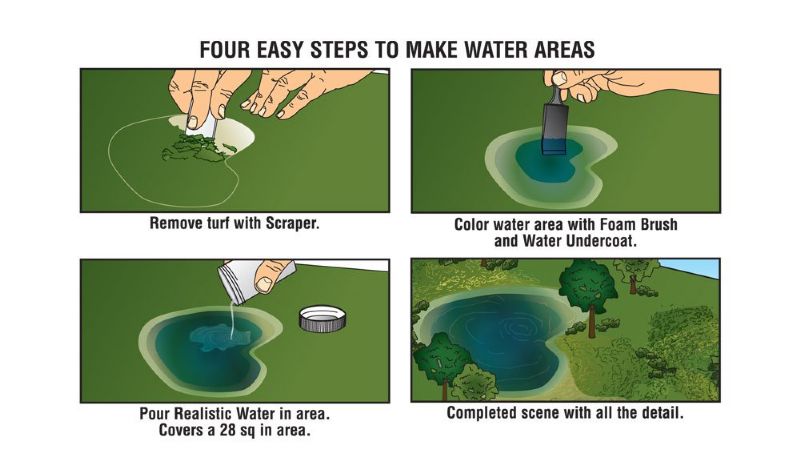 FOUR EASY STEPS TO MAKE WATER AREAS

Remove turf with Scraper.

Color water area with Foam Brush and Water Undercoat.

Pour Realistic Water in area. Covers a 28 sq in area.

Completed scene with all the detail.